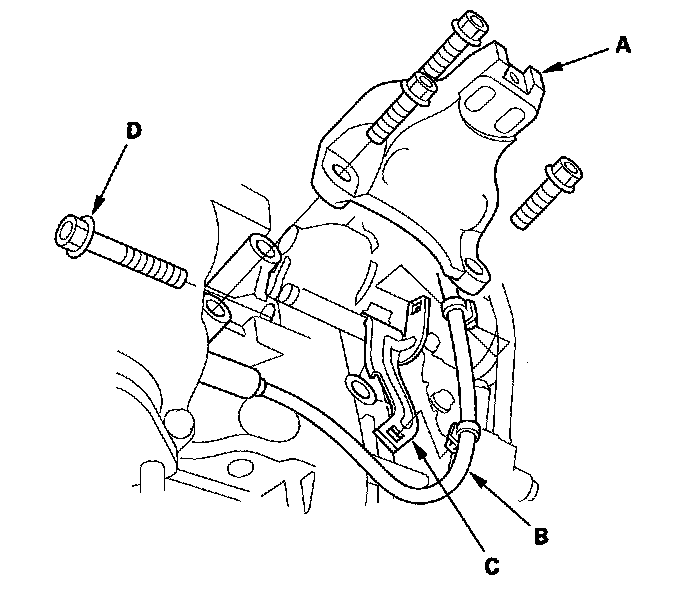 A
D
B
C