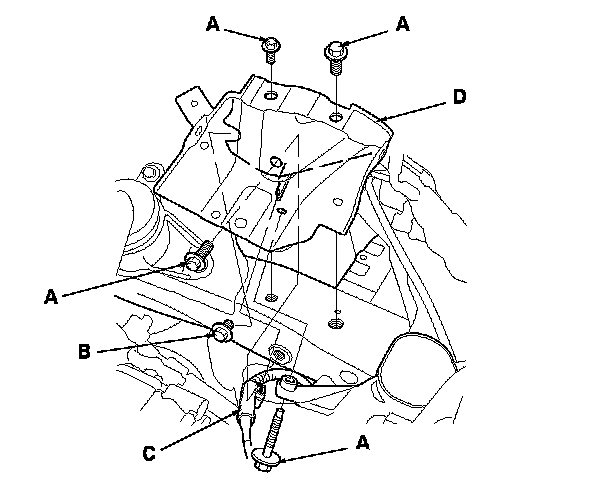 A
A
D
A
B
C
A