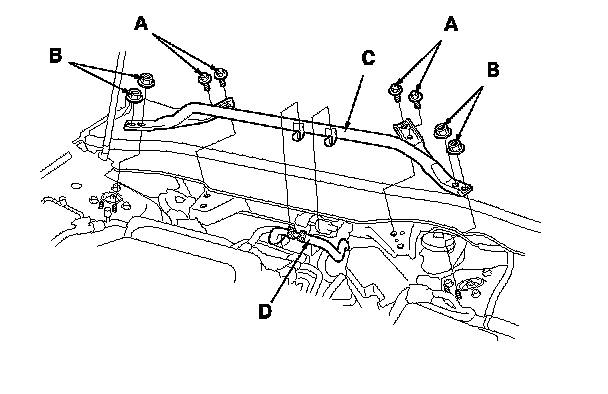 A
A
B
C
B
D