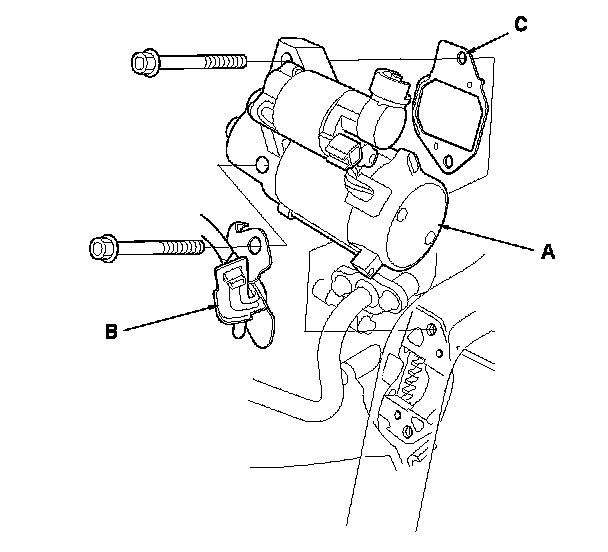 C
A
B