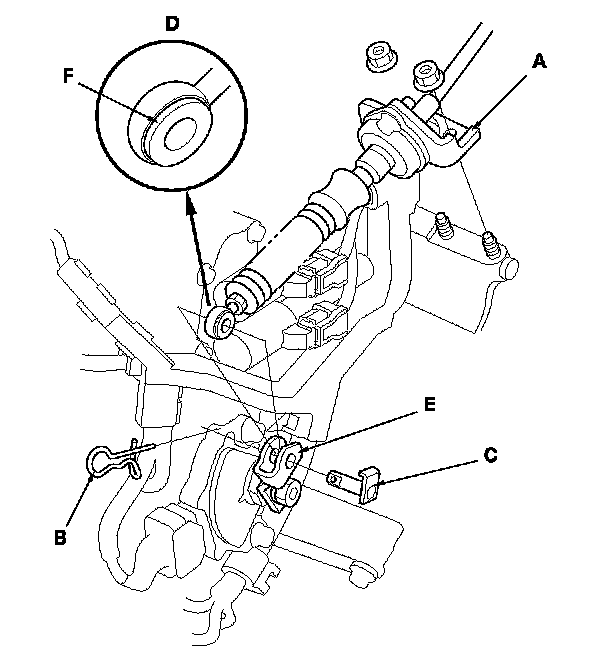 D
F
A
E
C
B