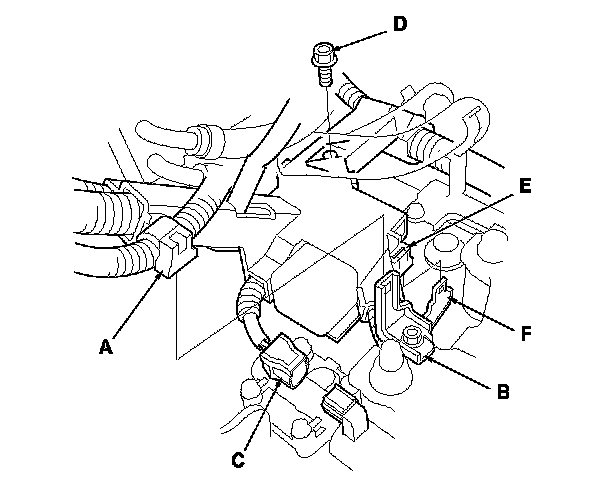 D
E
A
F
B
C