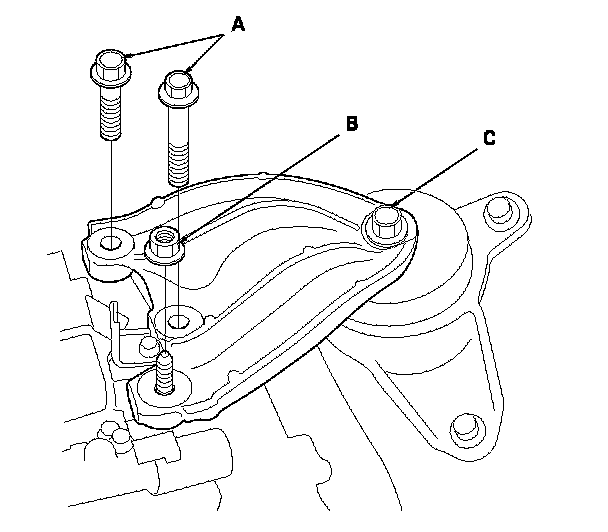 A
B
C