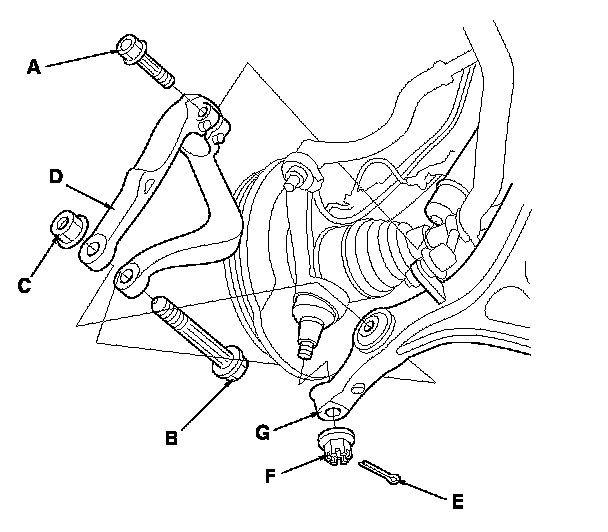 A
D
C
B
G
F
E