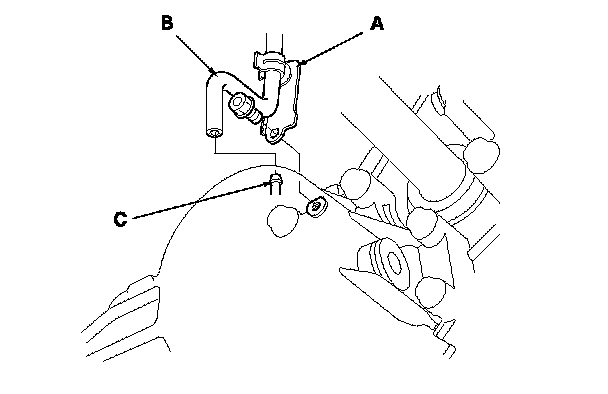 B
A
C