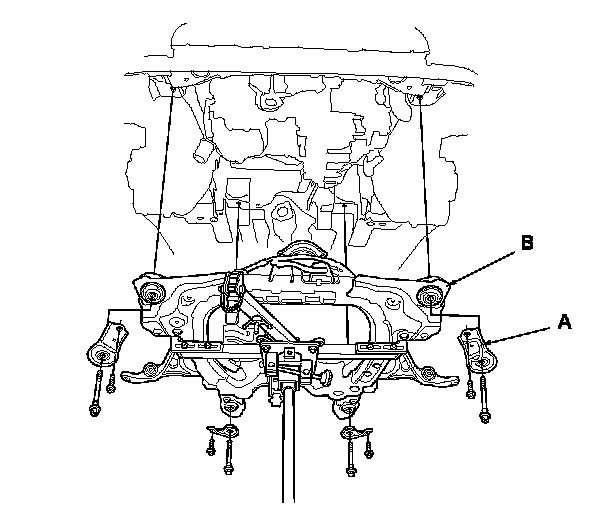 B

A