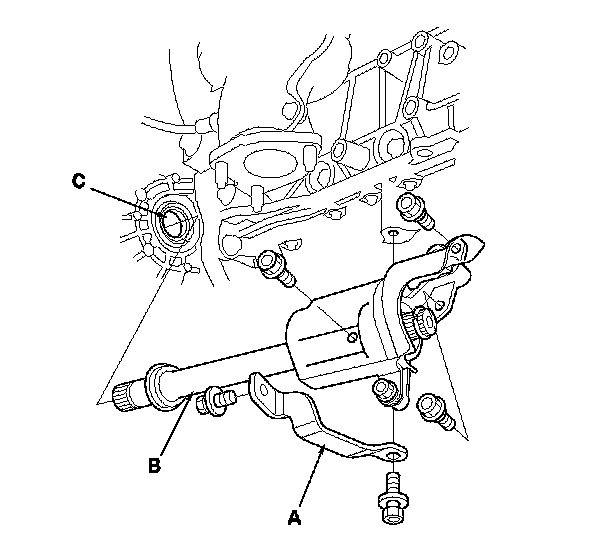 C

B

A