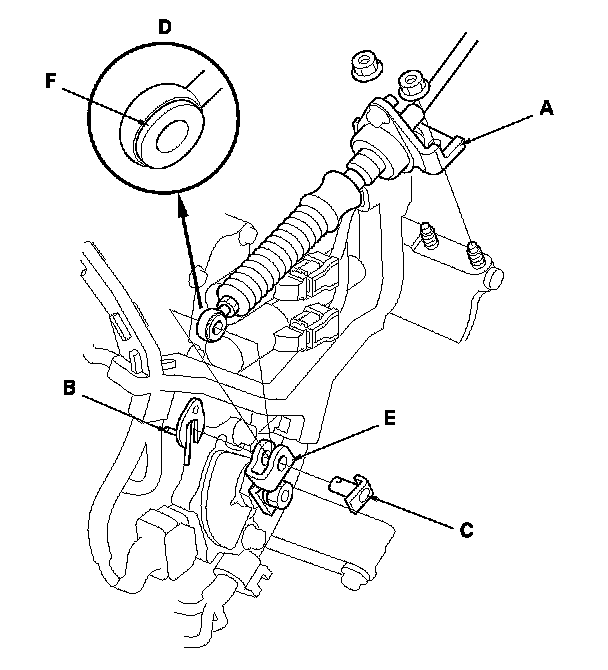 D
F
A
B
E
C