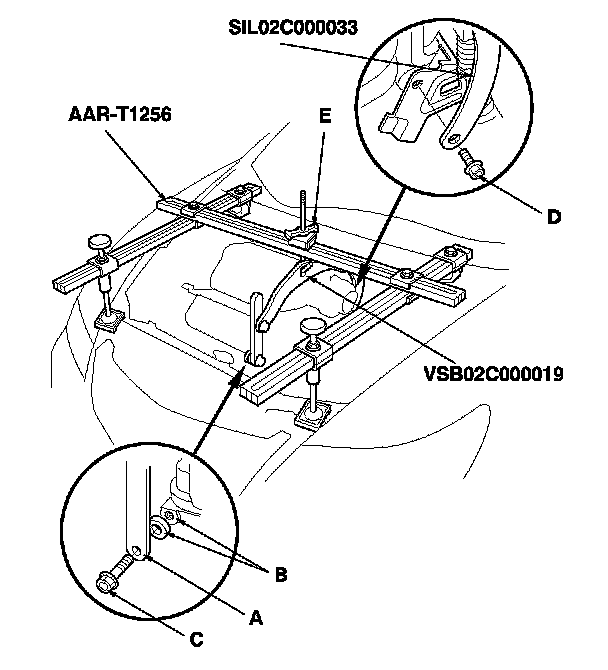 SIL02C000033

AAR-T1256

E

D

VSB02C000019

B

A

C