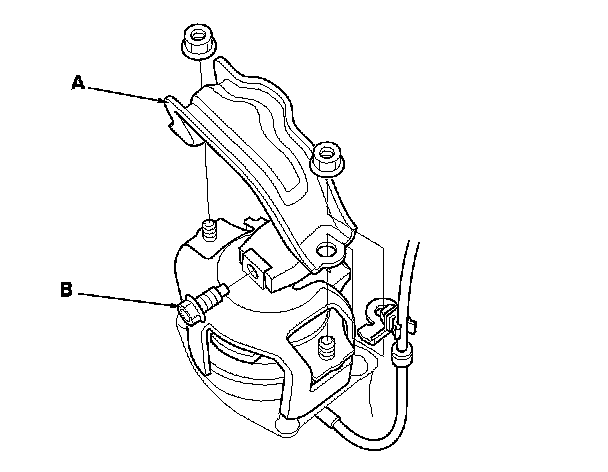 A
B