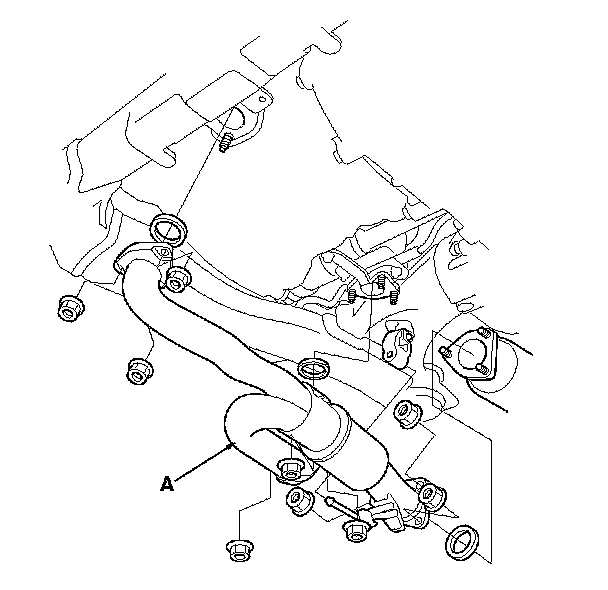 A