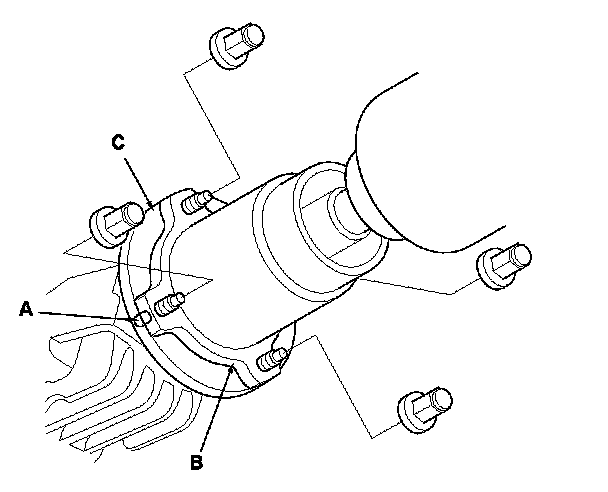 C

A

B