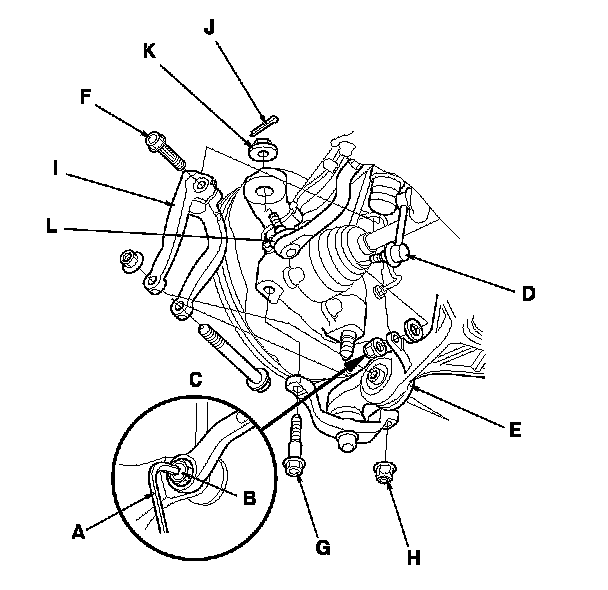 J
K
F
I
L
D
C
E
B
A
G
H