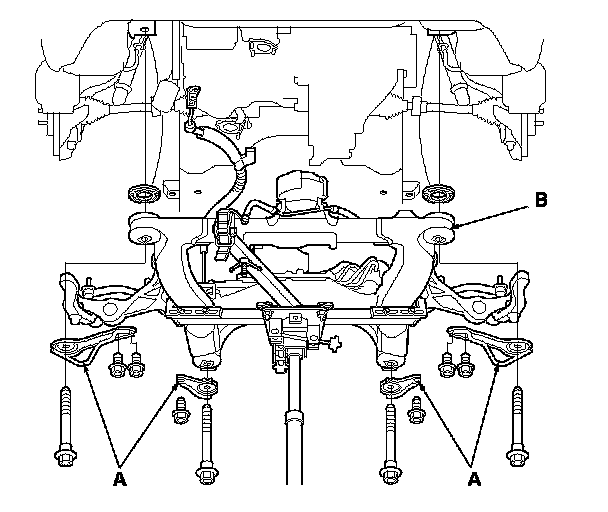 B

A

A