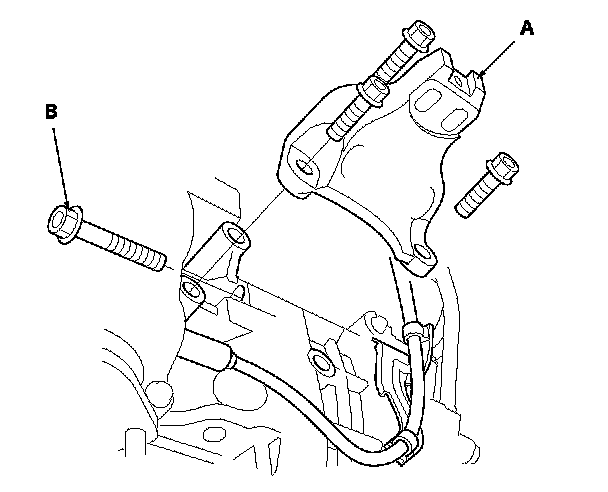 A

B