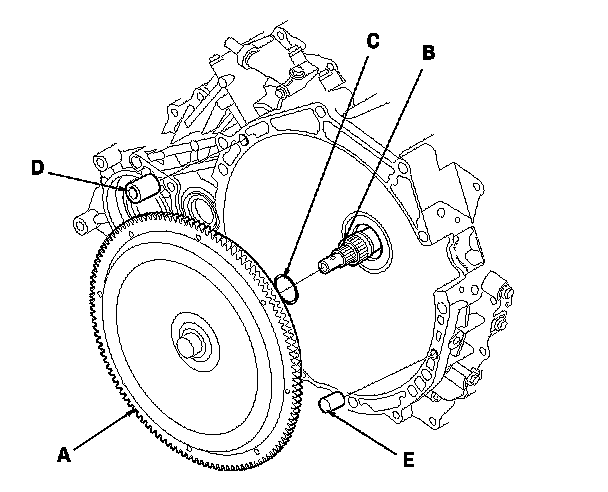 C
B
D
A
E