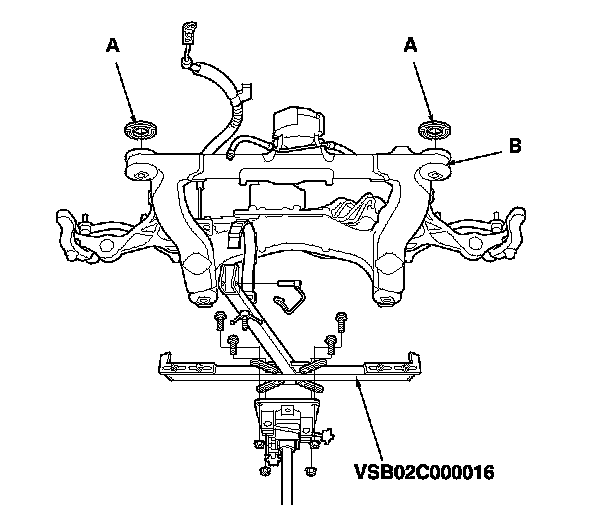 A
A
B
VSB02C000016