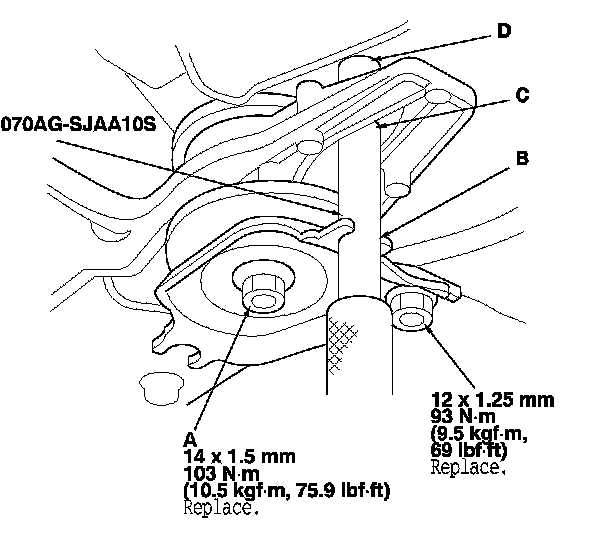 D

C

070AG-SJAA10S

B

12 x 1.25 mm
93 N·m
(9.5 kgf·m,
69 lbf·ft)
Replace.

A
14 x 1.5 mm
103 N·m
(10.5 kgf·m, 75.9 lbf·ft)
Replace.