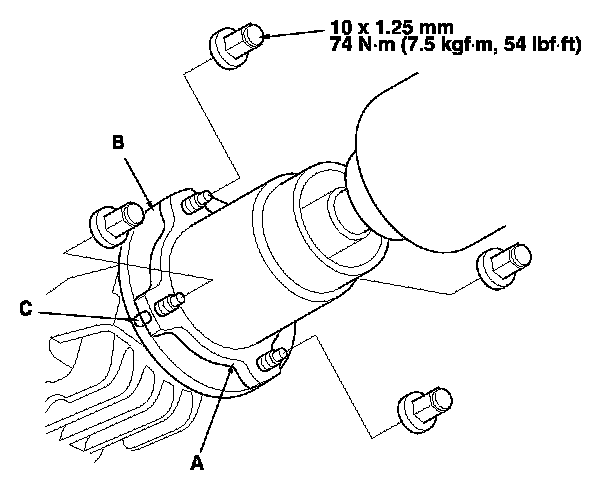 10 x 1.25 mm
74 N·m (7.5 kgf·m, 54 lbf·ft)

B

C

A