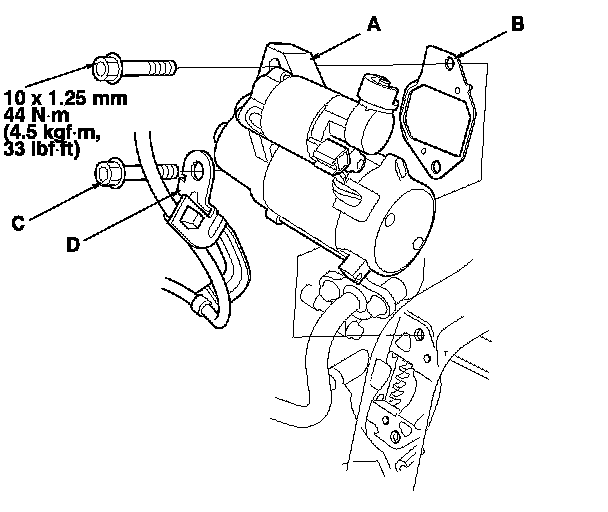 A

B

10 x 1.25 mm
44 N·m
(4.5 kgf·m,
33 lbf·ft)

C

D