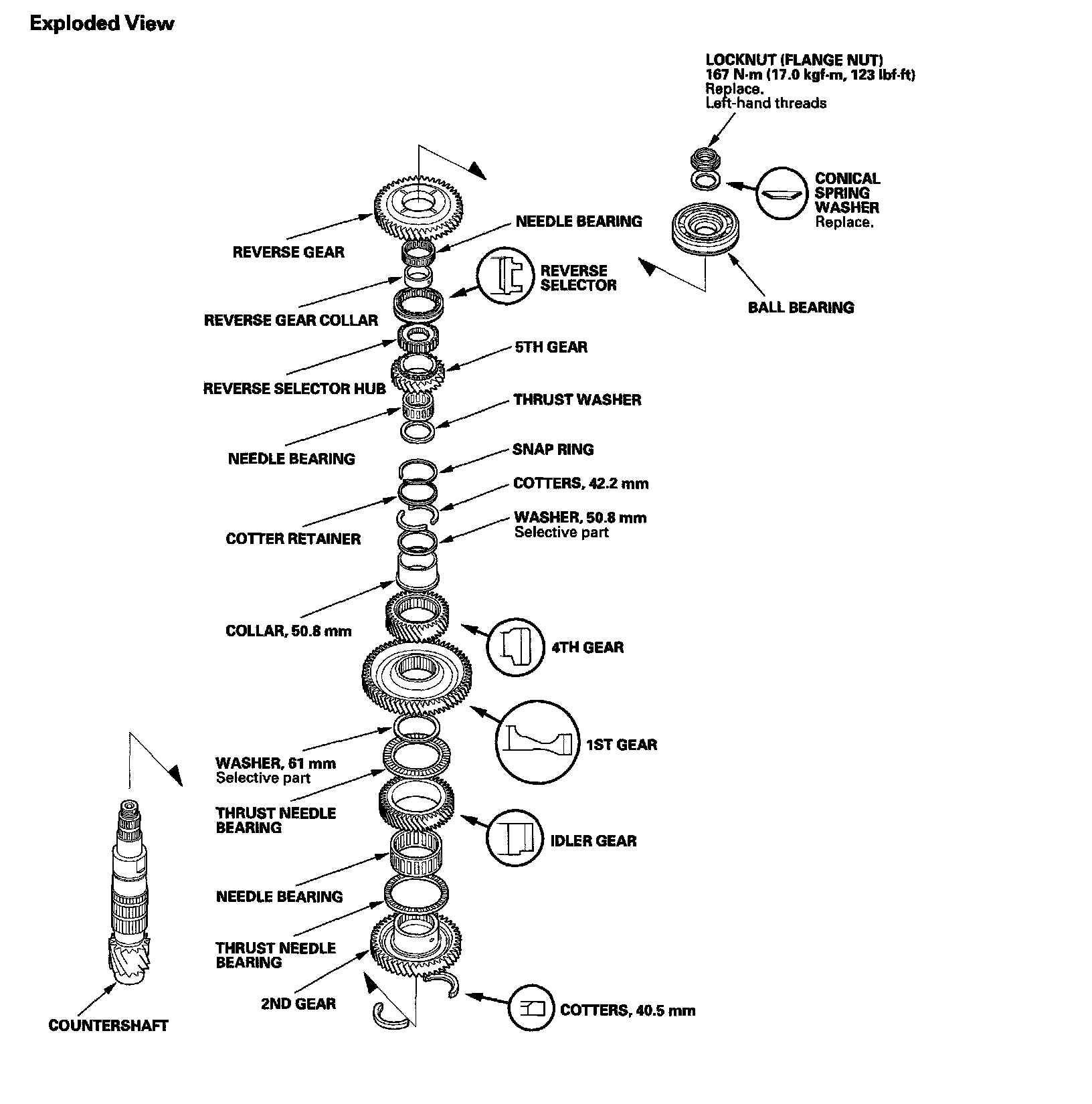 Exploded View

LOCKNUT (FLANGE NUT)
167 N·m (17.0 kgf·m, 123 lbf·ft)
Replace.
Left-hand threads

CONICAL SPRING WASHER
Replace.

BALL BEARING

REVERSE GEAR

NEEDLE BEARING

REVERSE SELECTOR

REVERSE GEAR COLLAR

5TH GEAR

REVERSE SELECTOR HUB

THRUST WASHER

NEEDLE BEARING

SNAP RING

COTTERS, 42.2 mm

COTTER RETAINER

WASHER, 50.8 mm
Selective part

COLLAR, 50.8 mm

4TH GEAR

1ST GEAR

WASHER, 61 mm
Selective part

THRUST NEEDLE BEARING

IDLER GEAR

NEEDLE BEARING

THRUST NEEDLE BEARING

2ND GEAR

COTTERS, 40.5 mm

COUNTERSHAFT