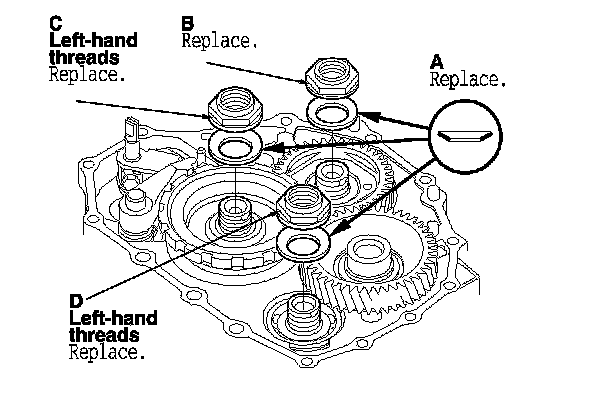 C
Left-hand threads
Replace.

B
Replace.

A
Replace.

D
Left-hand threads
Replace.