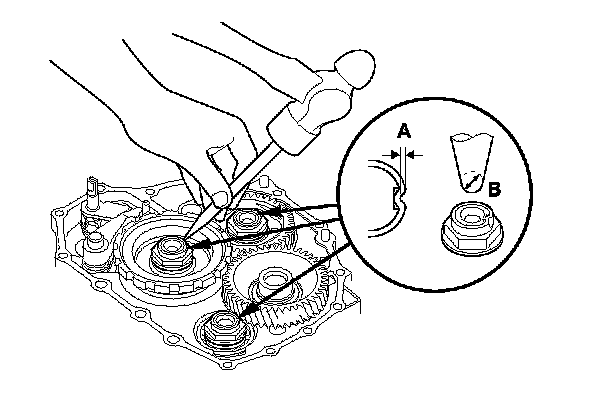 A
B