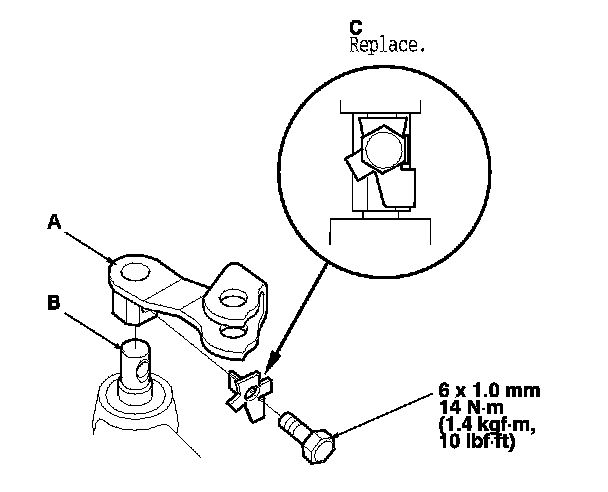 C
Replace.

A

B

6 x 1.0 mm
14 N·m
(1.4 kgf·m,
10 lbf·ft)