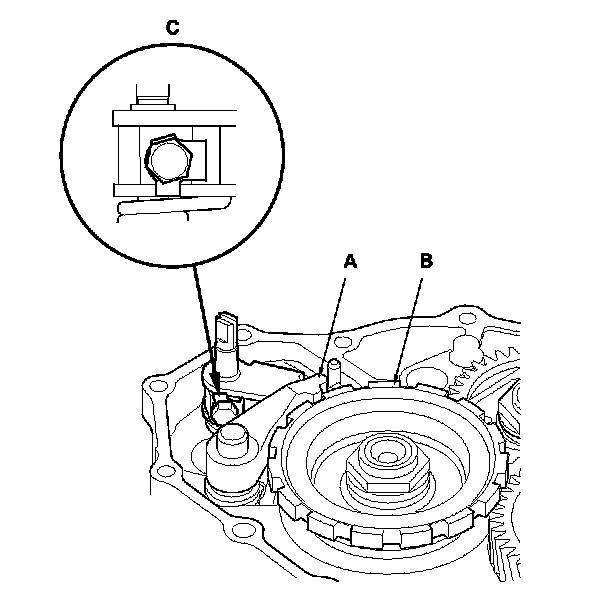 C

A

B