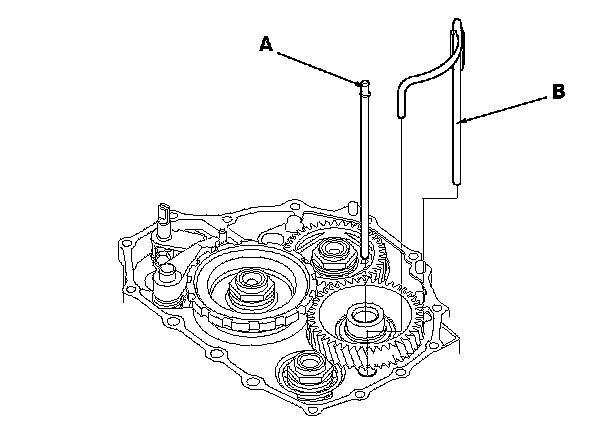 A

B