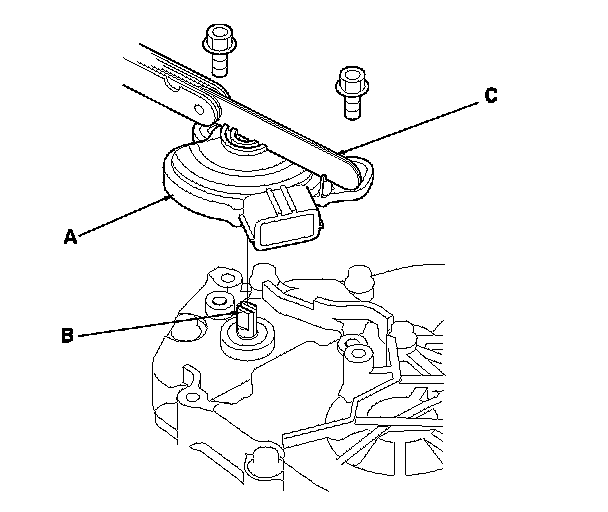 C
A
B