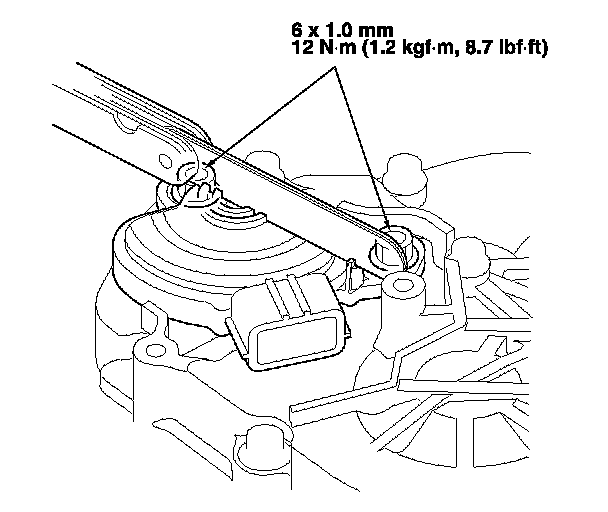 6 x 1.0 mm
12 N·m (1.2 kgf·m, 8.7 lbf·ft)