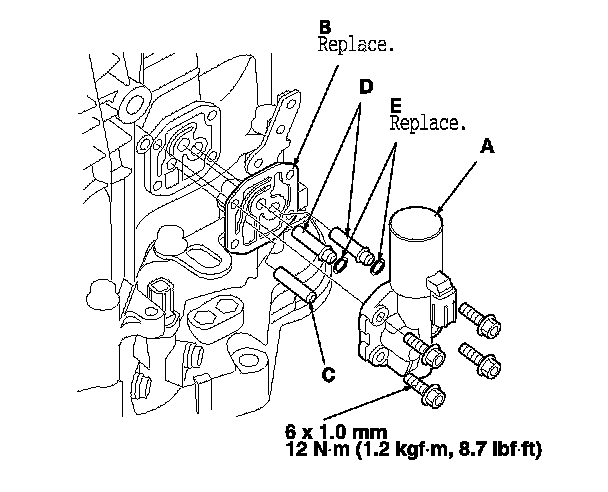 B
Replace.

D

E
Replace.

A

C

6 x 1.0 mm
12 N·m (1.2 kgf·m, 8.7 lbf·ft)