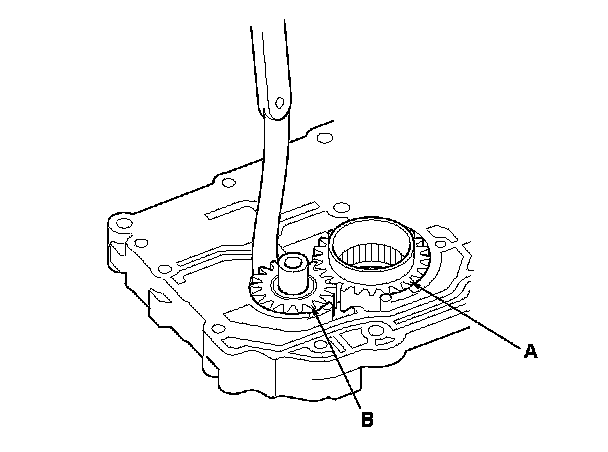 A

B