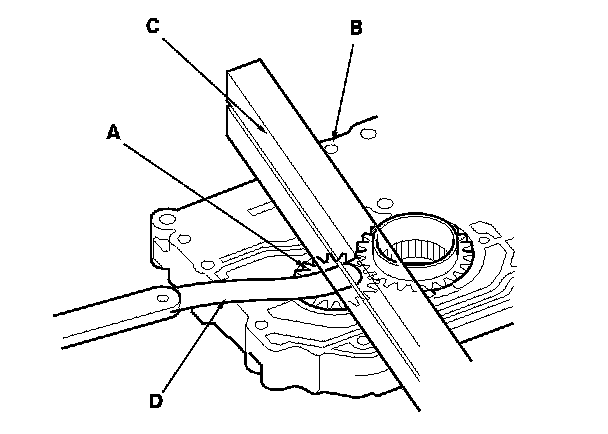 C
B
A
D