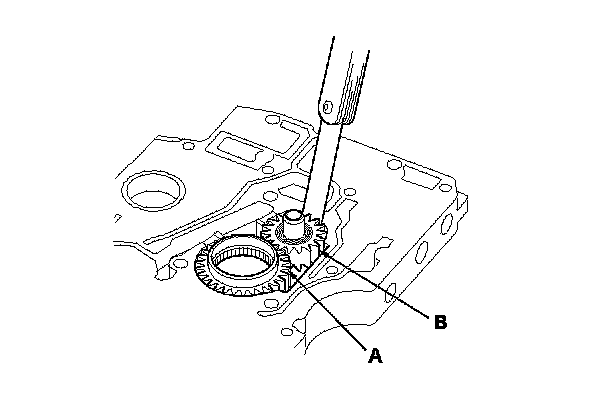 B

A