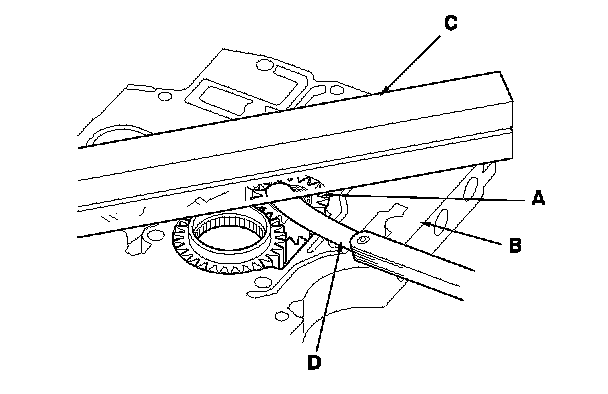 C
A
B
D