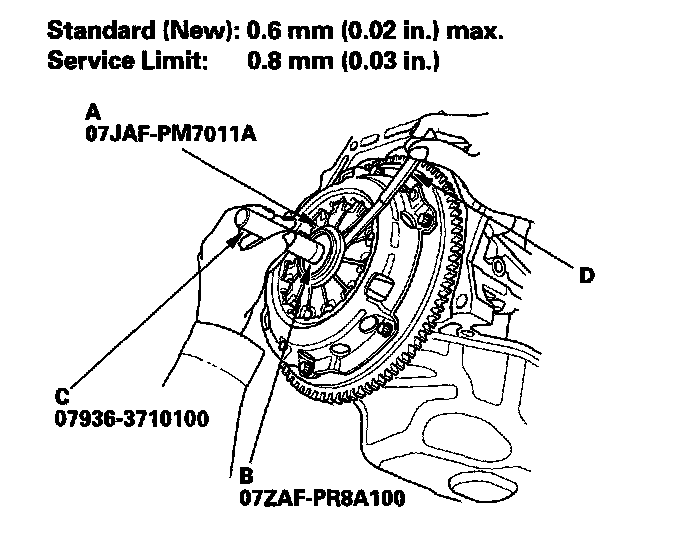 Standard (New): 0.6 mm (0.02 in.) max.
Service Limit: 0.8 mm (0.03 in.)

A
07JAF-PM7011A

D

C
07936-3710100

B
07ZAF-PR8A100