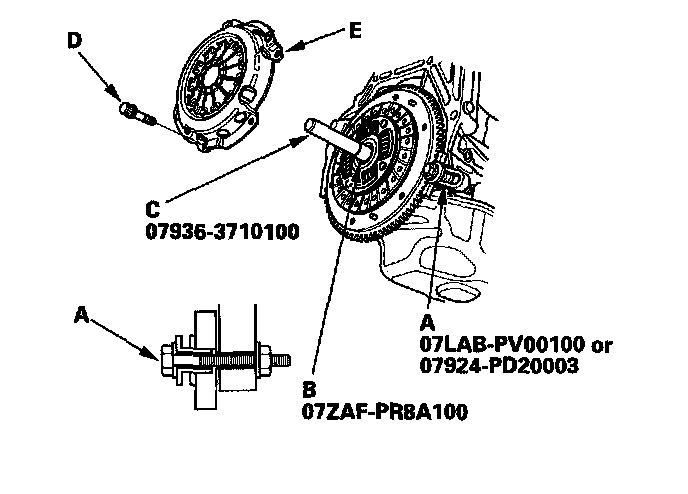 D

E

C
07936-3710100

A

A
07LAB-PV00100 or
07924-PD20003

B
07ZAF-PR8A100