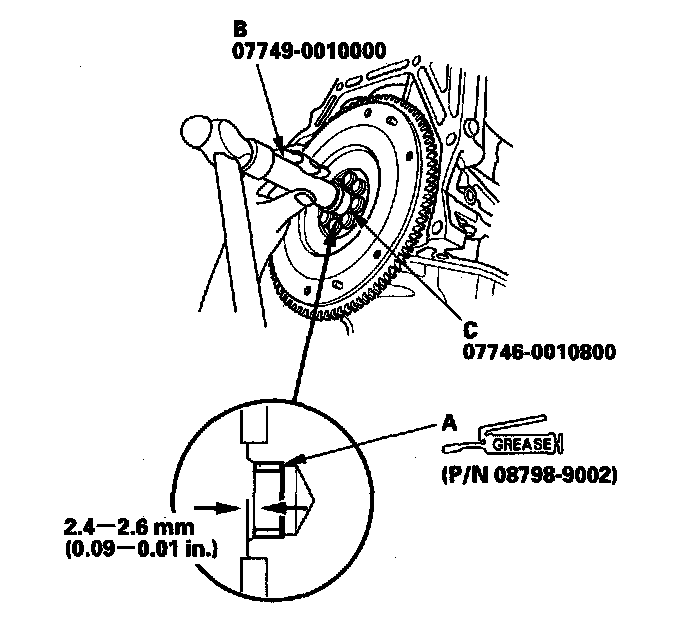 B
07749-0010000

C
07746-0010800

A
GREASE
(P/N 08798-9002)

2.4—2.6 mm
(0.09—0.01 in.)