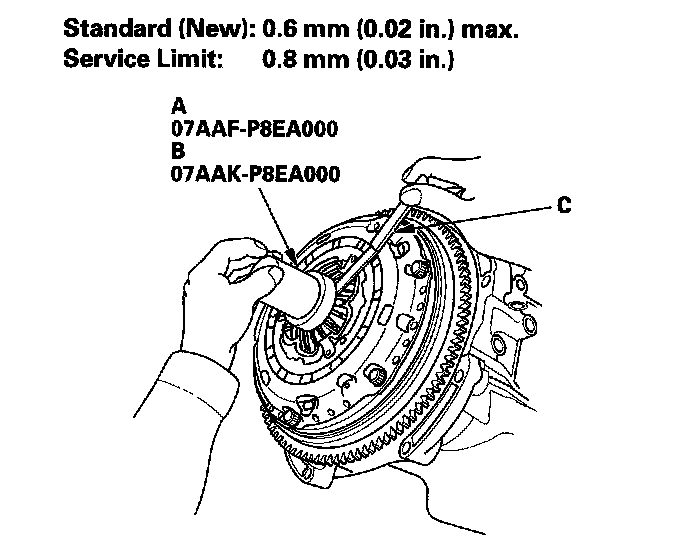 Standard (New): 0.6 mm (0.02 in.) max.
Service Limit: 0.8 mm (0.03 in.)

A
07AAF-P8EA000
B
07AAK-P8EA000

C