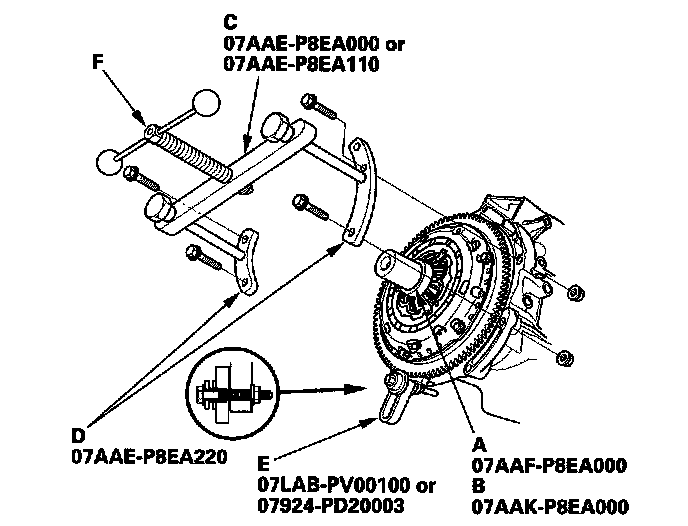 C
07AAE-P8EA000 or
07AAE-P8EA110

F

D
07AAE-P8EA220

E
07LAB-PV00100 or
07924-PD20003

A
07AAF-P8EA000
B
07AAK-P8EA000