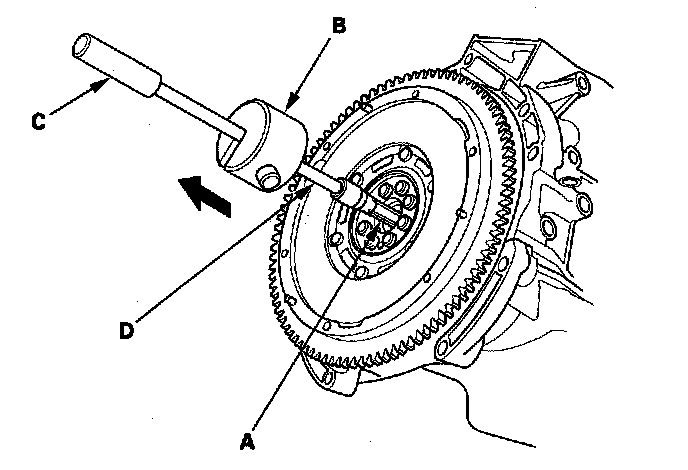 B
C
D
A