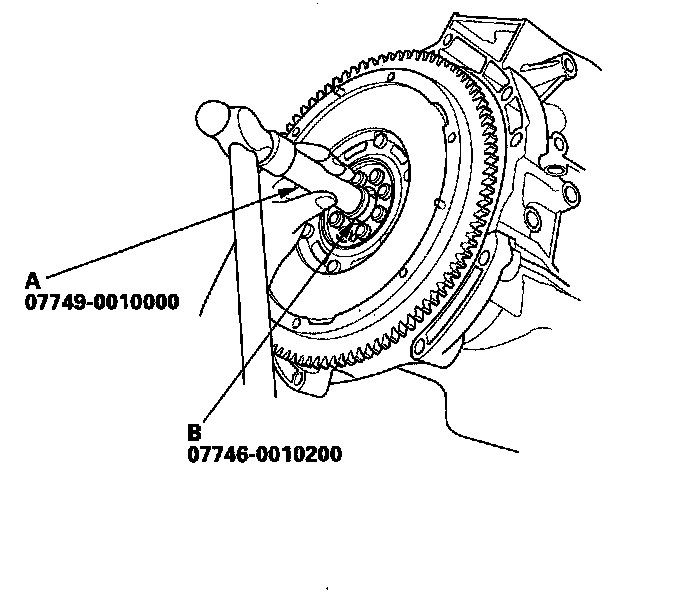 A
07749-0010000

B
07746-0010200