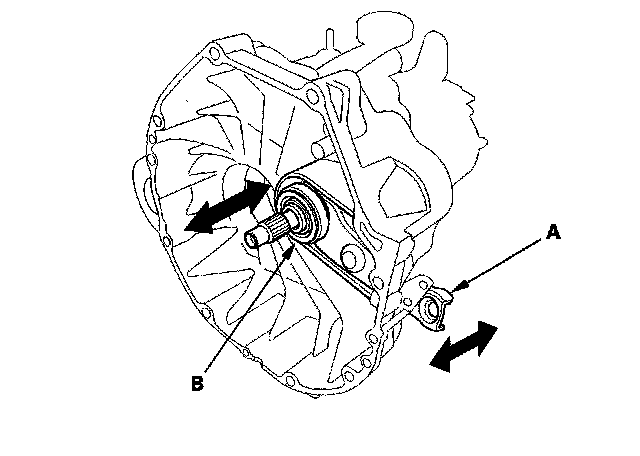 A

B