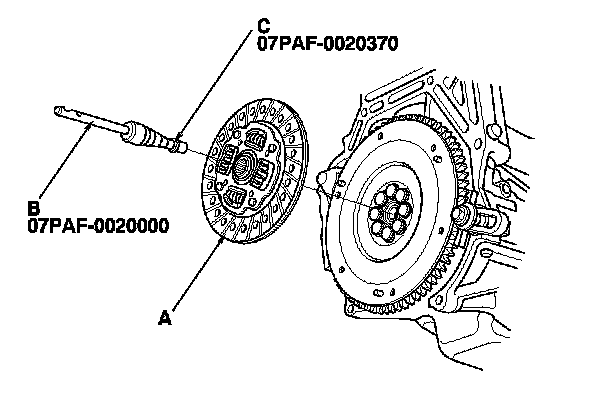 C
07PAF-0020370

B
07PAF-0020000

A