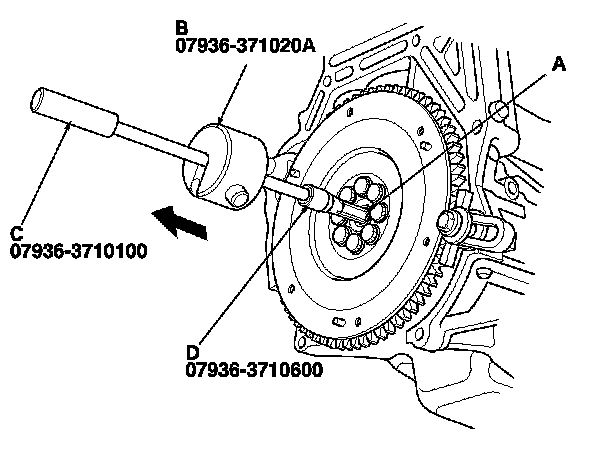 B
07936-371020A

A

C
07936-3710100

D
07936-3710600