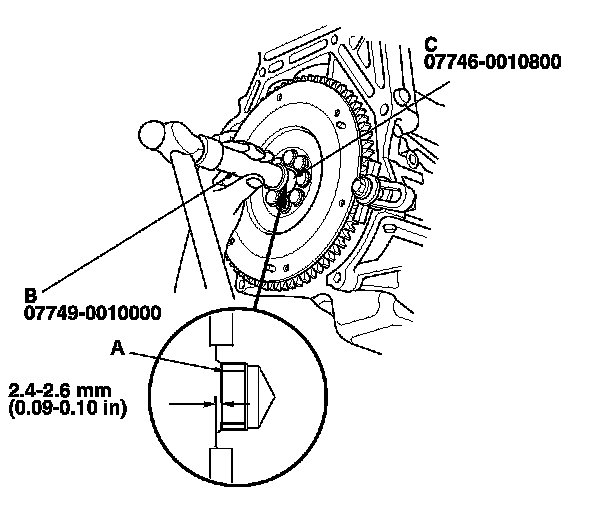 C
07746-0010800

B
07749-0010000

A

2.4-2.6 mm
(0.09-0.10 in)