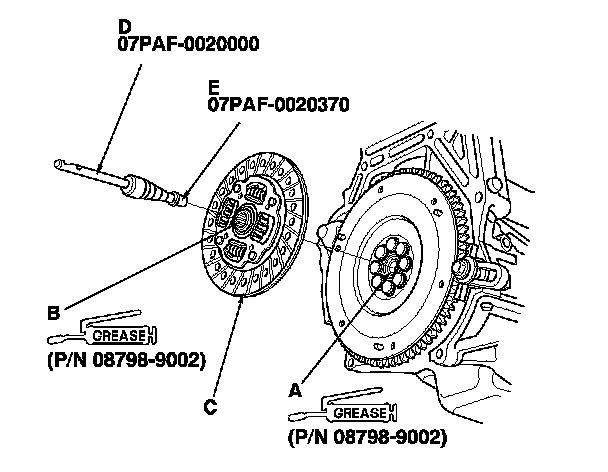 D
07PAF-0020000

E
07PAF-0020370

B
GREASE
(P/N 08798-9002)

C

A
GREASE
(P/N 08798-9002)