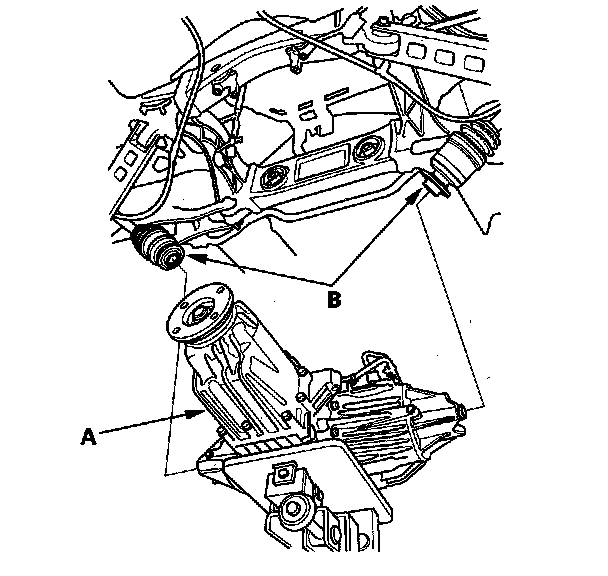 B

A